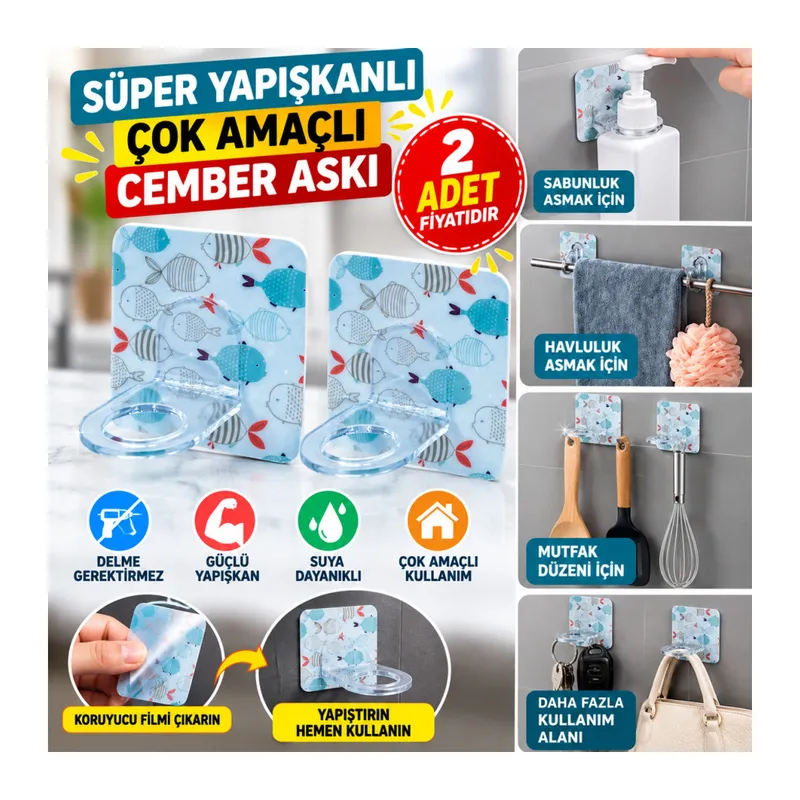 SÜPER YAPIŞKANLI
ÇOK AMAÇLI
CEMBER ASKI

2
ADET
FİYATIDIR

DELME GEREKTİRMEZ

GÜÇLÜ YAPIŞKAN

SUYA DAYANIKLI

ÇOK AMAÇLI KULLANIM

KORUYUCU FİLMİ ÇIKARIN

YAPIŞTIRIN HEMEN KULLANIN

SABUNLUK ASMAK İÇİN

HAVLULUK ASMAK İÇİN

MUTFAK DÜZENİ İÇİN

DAHA FAZLA KULLANIM ALANI